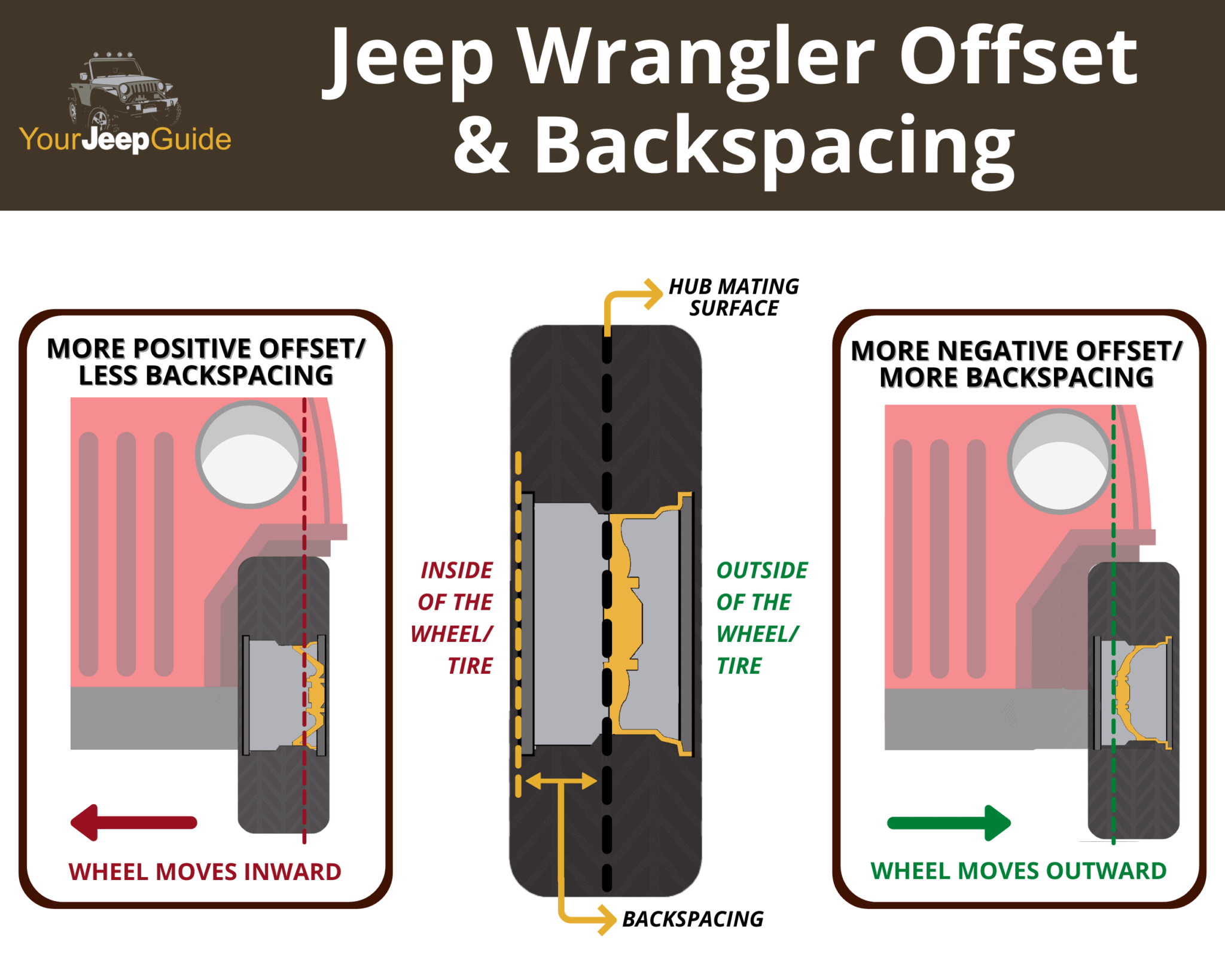 YourJeepGuide

Jeep Wrangler Offset & Backspacing

MORE POSITIVE OFFSET/ LESS BACKSPACING

WHEEL MOVES INWARD

HUB MATING SURFACE

INSIDE OF THE WHEEL/ TIRE

OUTSIDE OF THE WHEEL/ TIRE

BACKSPACING

MORE NEGATIVE OFFSET/ MORE BACKSPACING

WHEEL MOVES OUTWARD